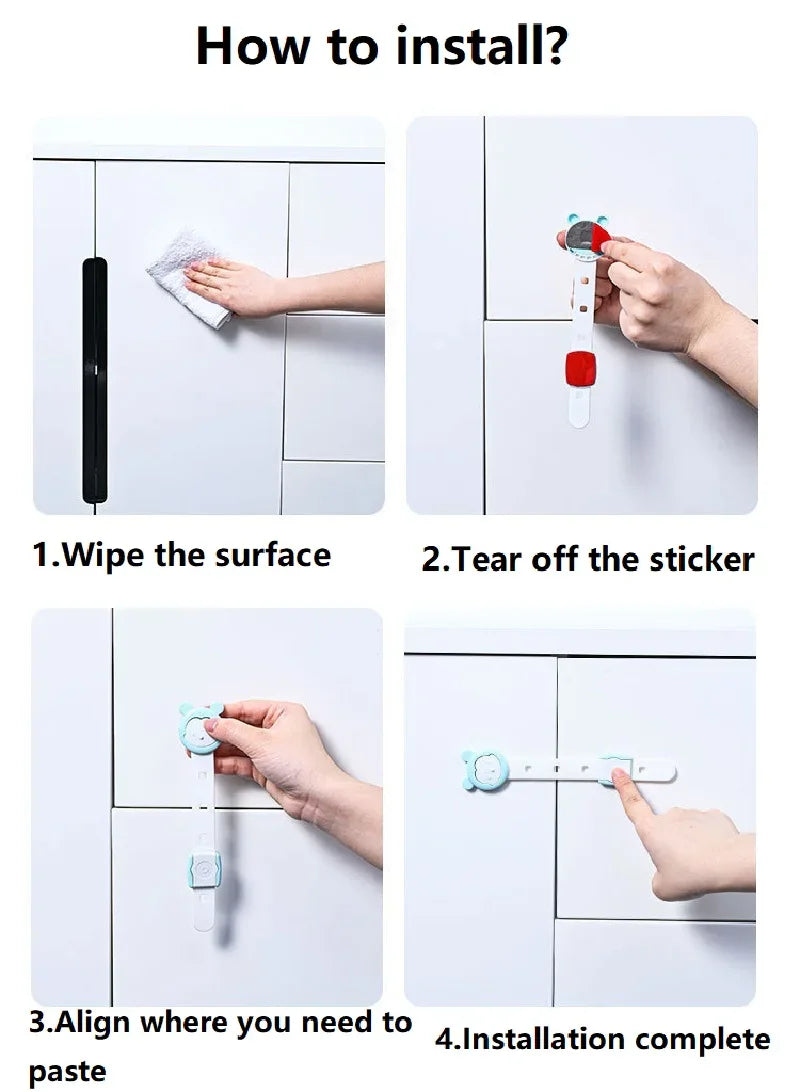 How to install?

1.Wipe the surface

2.Tear off the sticker

3.Align where you need to paste

4.Installation complete