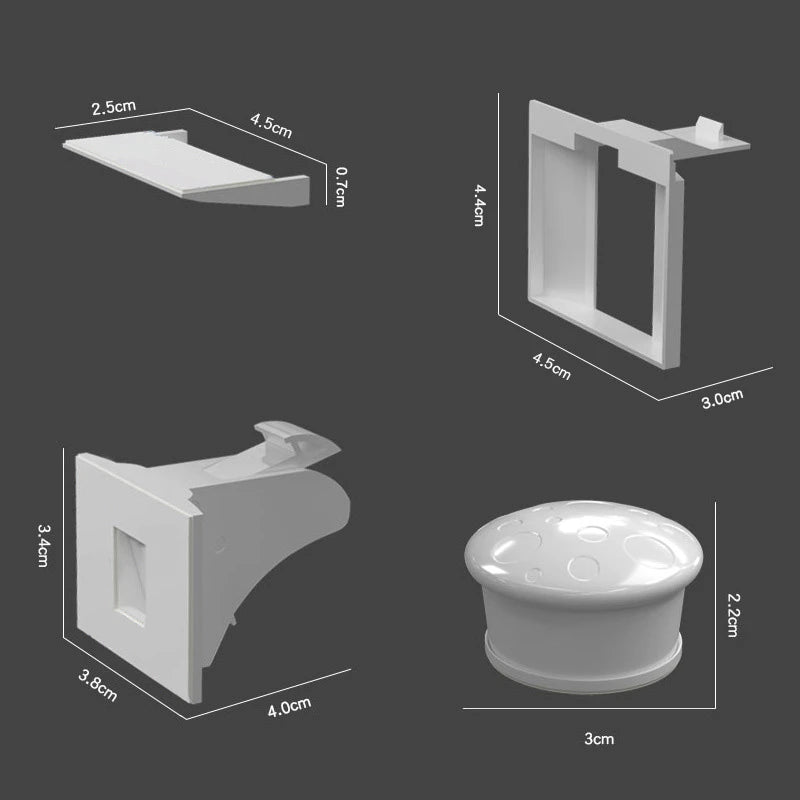 2.5cm
4.5cm
0.7cm

4.4cm
4.5cm
3.0cm

3.4cm
3.8cm
4.0cm

2.2cm
3cm