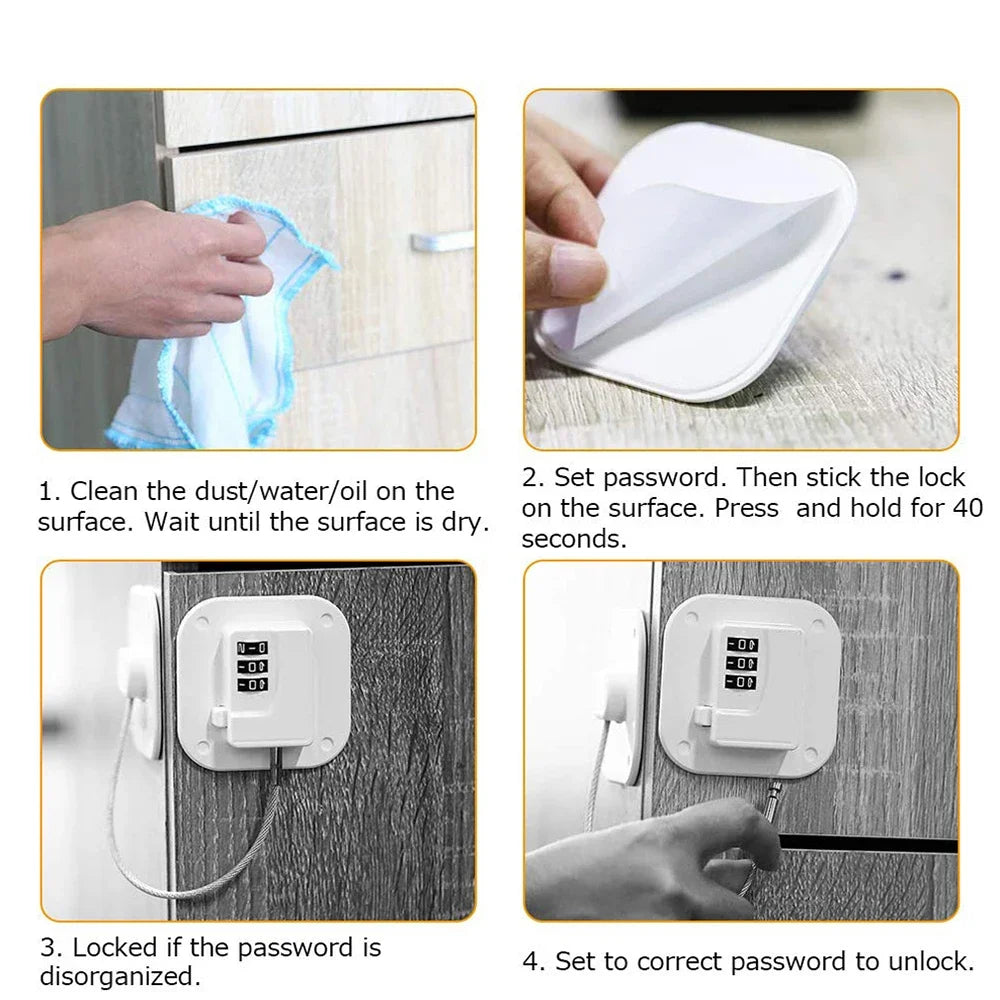 1. Clean the dust/water/oil on the surface. Wait until the surface is dry.

2. Set password. Then stick the lock on the surface. Press and hold for 40 seconds.

3. Locked if the password is disorganized.

4. Set to correct password to unlock.