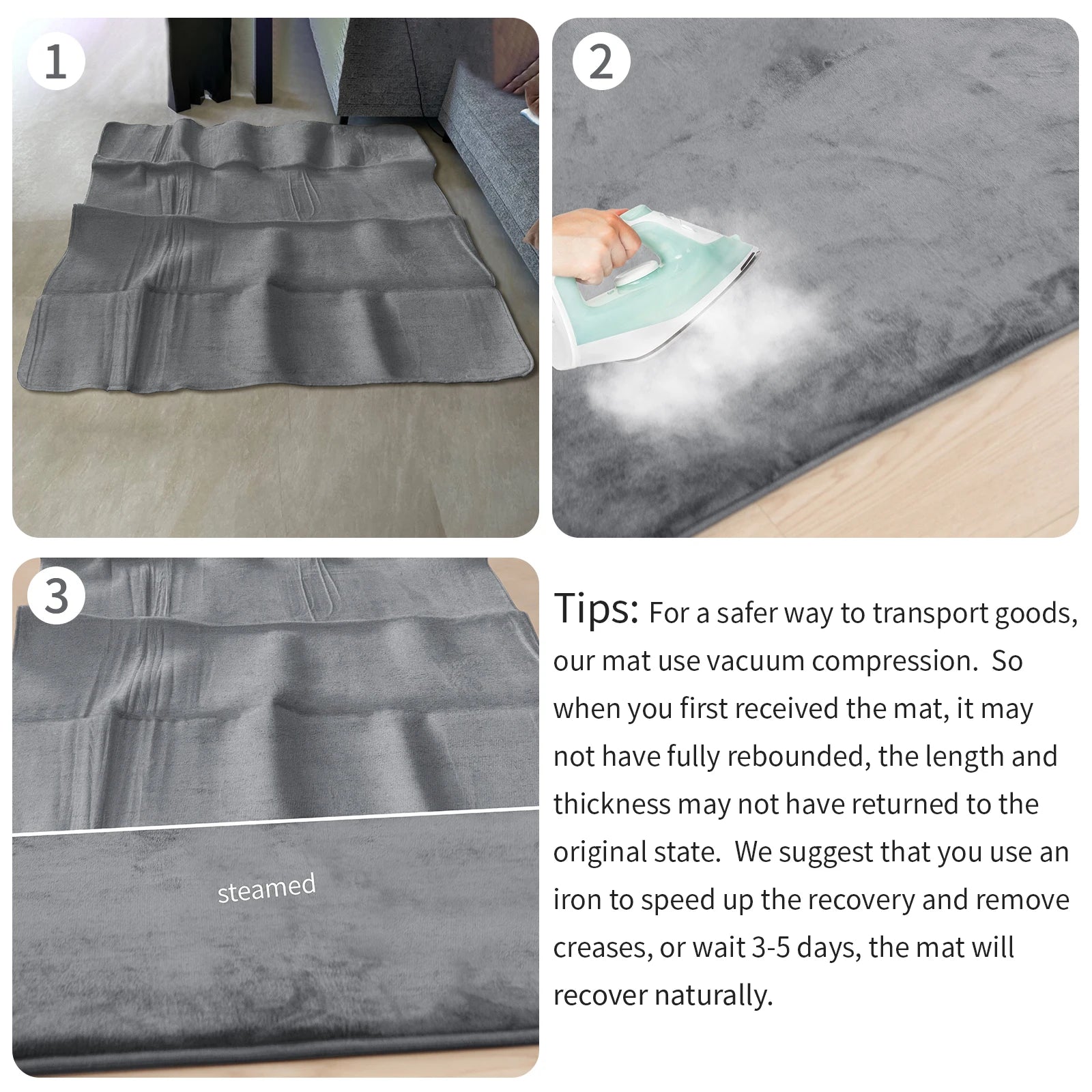 1

2

3

steamed

Tips: For a safer way to transport goods, our mat use vacuum compression. So when you first received the mat, it may not have fully rebounded, the length and thickness may not have returned to the original state. We suggest that you use an iron to speed up the recovery and remove creases, or wait 3-5 days, the mat will recover naturally.